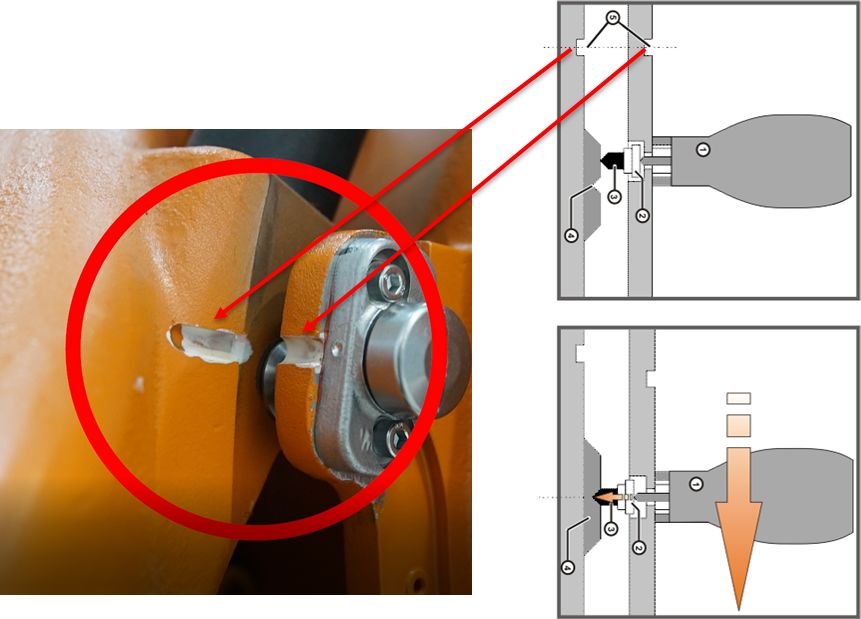 5
1
3
2
4
1
3
2
4